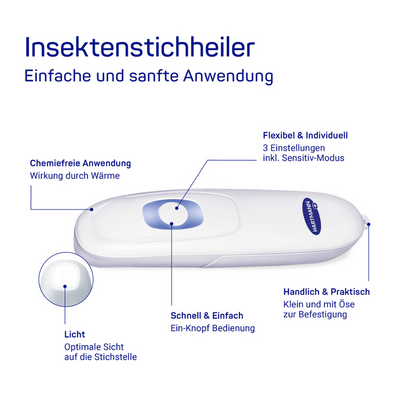 Insektenstichheiler
Einfache und sanfte Anwendung

Flexibel & Individuell
3 Einstellungen inkl. Sensitiv-Modus

Chemiefreie Anwendung
Wirkung durch Wärme

HARTMANN

Handlich & Praktisch
Klein und mit Öse zur Befestigung

Schnell & Einfach
Ein-Knopf Bedienung

Licht
Optimale Sicht auf die Stichstelle