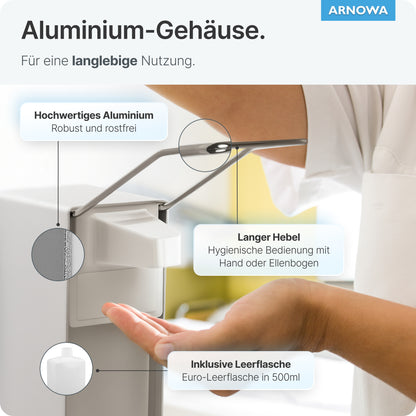 ARNOWA

Aluminium-Gehäuse.

Für eine langlebige Nutzung.

Hochwertiges Aluminium
Robust und rostfrei

Langer Hebel
Hygienische Bedienung mit Hand oder Ellenbogen

Inklusive Leerflasche
Euro-Leerflasche in 500ml